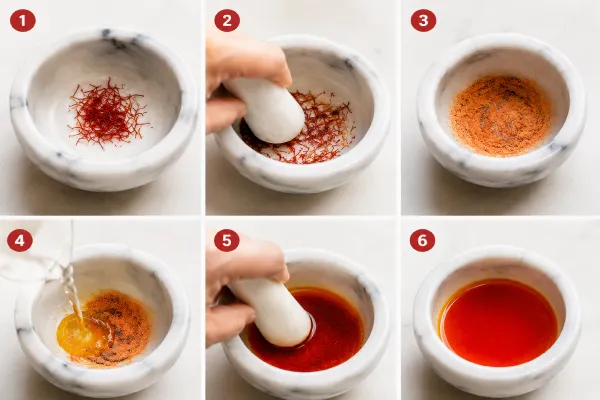 1

2

3

4

5

6